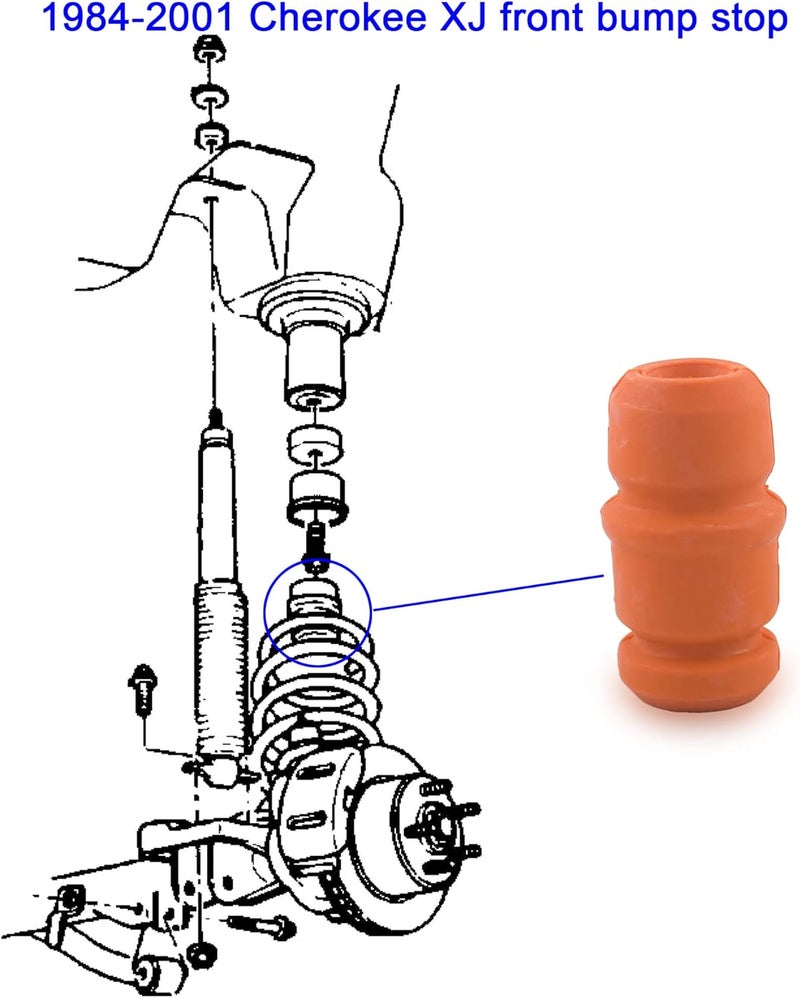 1984-2001 Cherokee XJ front bump stop